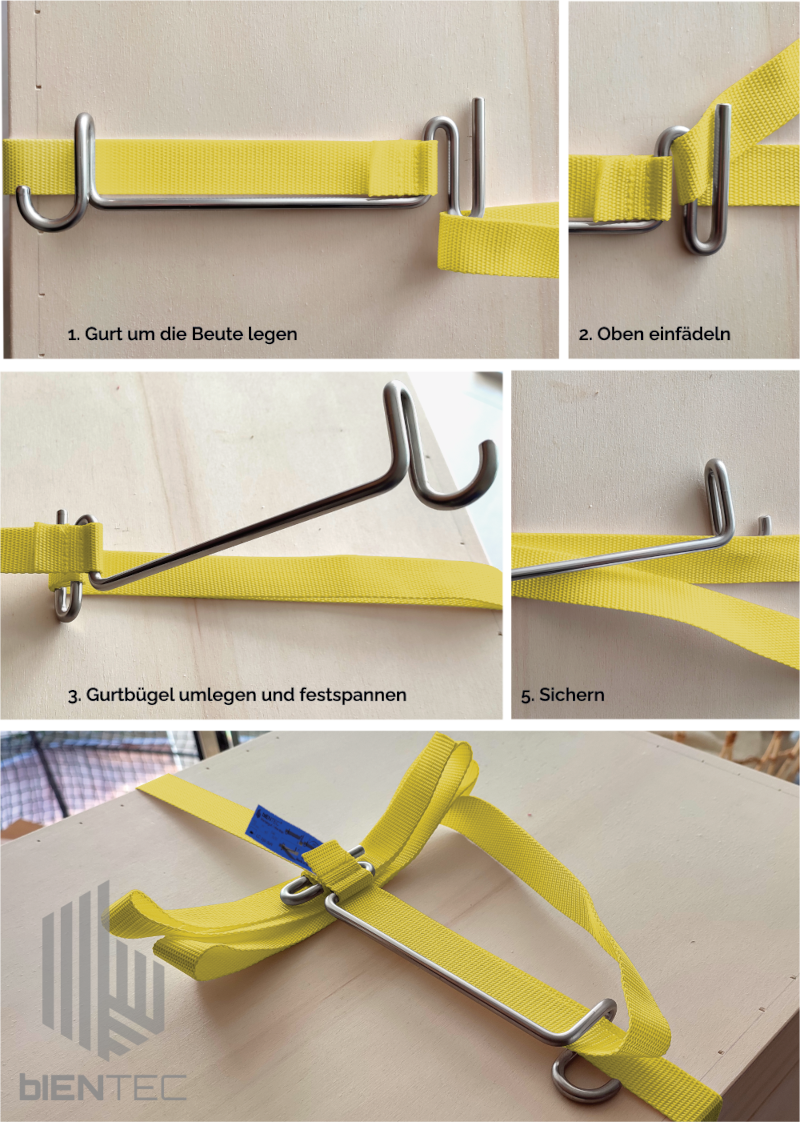 1. Gurt um die Beute legen

2. Oben einfädeln

3. Gurtbügel umlegen und festspannen

5. Sichern

bIENTEC